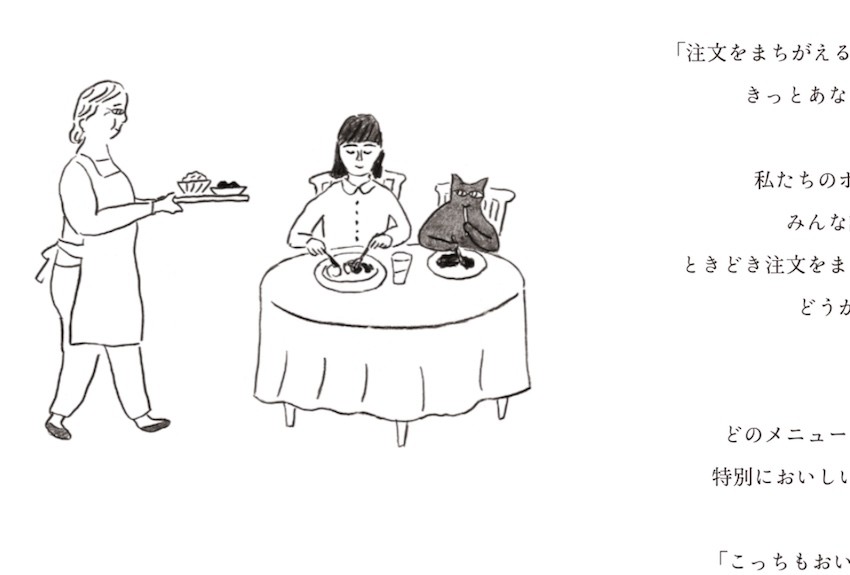 「注文をまちがえる
きっとあな

私たちのホ
みんな
ときどき注文をま
どうか

どのメニュー
特別においしい

「こっちもおい